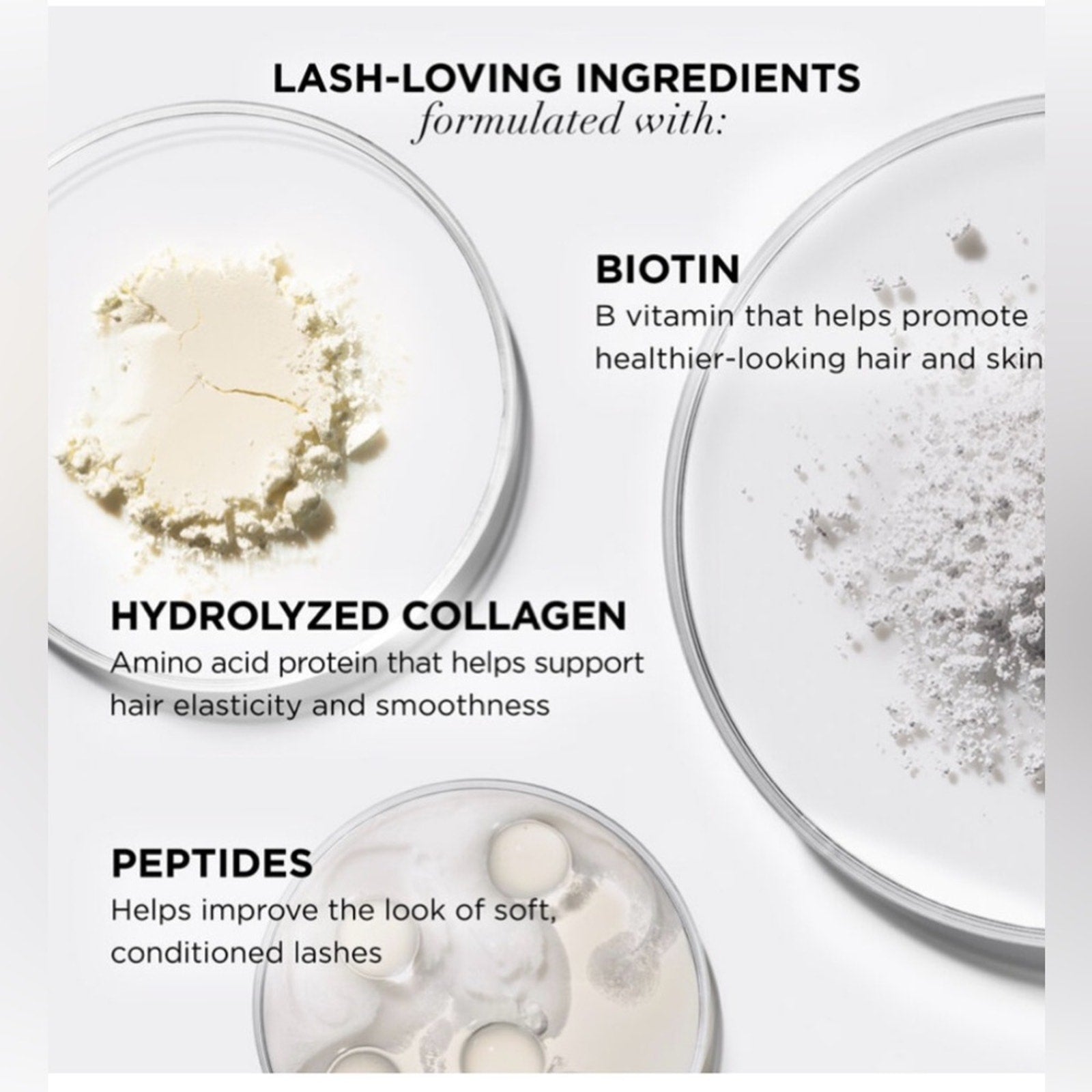 LASH-LOVING INGREDIENTS
formulated with:

BIOTIN
B vitamin that helps promote healthier-looking hair and skin

HYDROLYZED COLLAGEN
Amino acid protein that helps support hair elasticity and smoothness

PEPTIDES
Helps improve the look of soft, conditioned lashes